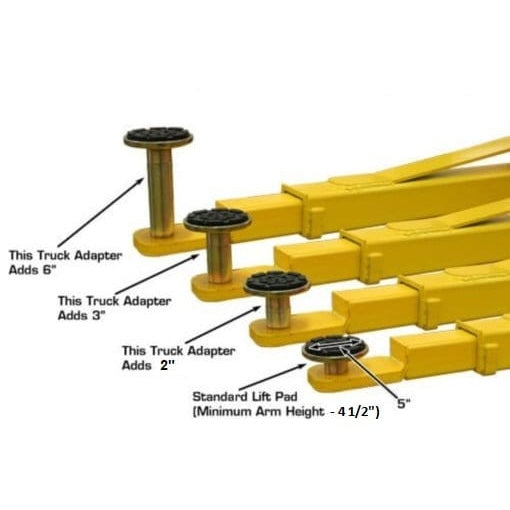 This Truck Adapter Adds 6"

This Truck Adapter Adds 3"

This Truck Adapter Adds 2"

Standard Lift Pad (Minimum Arm Height - 4 1/2")

5"